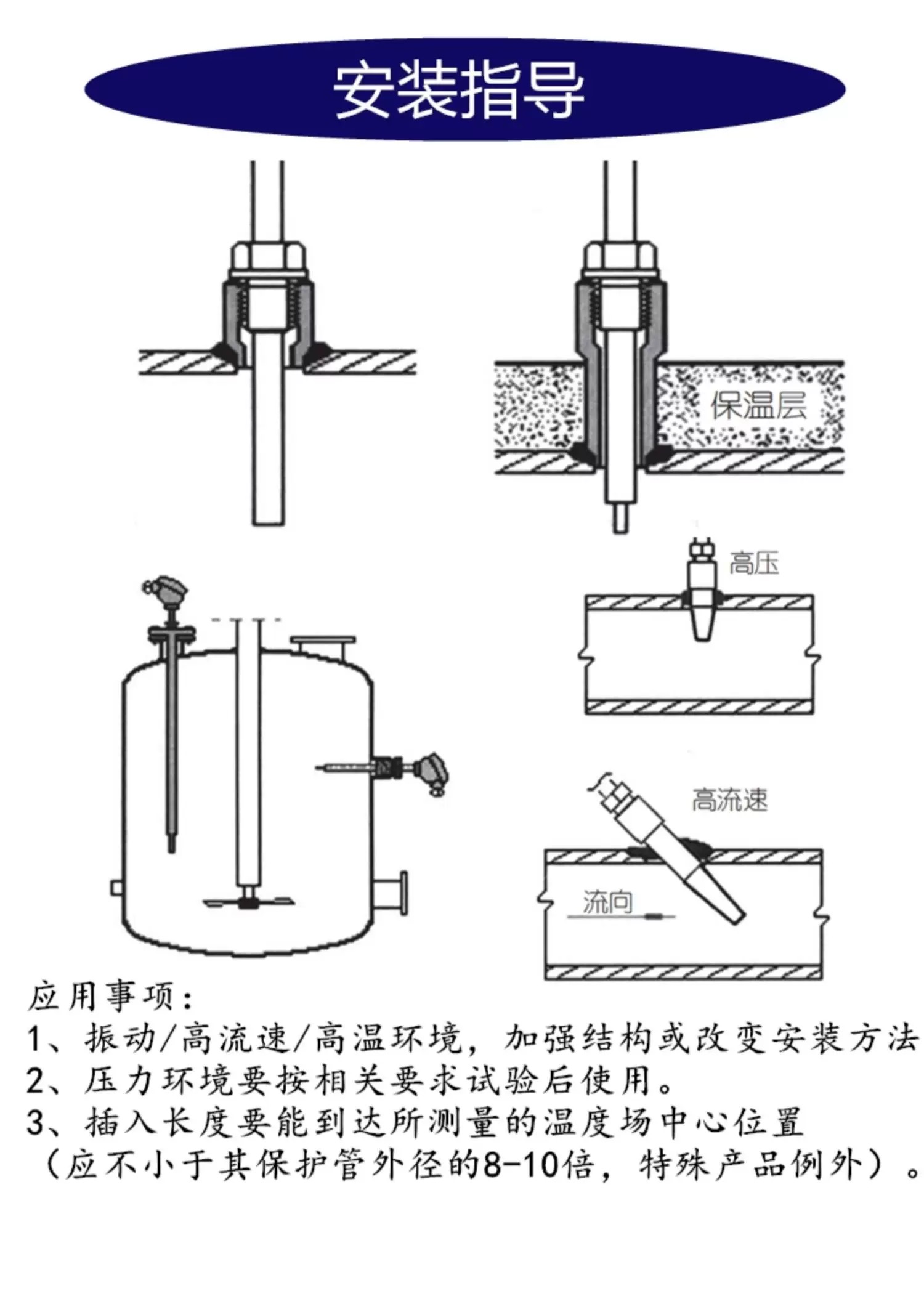 安装指导

保温层

高压

高流速

流向

应用事项：
1、振动/高流速/高温环境，加强结构或改变安装方法
2、压力环境要按相关要求试验后使用。
3、插入长度要能到达所测量的温度场中心位置（应不小于其保护管外径的8-10倍，特殊产品例外）。